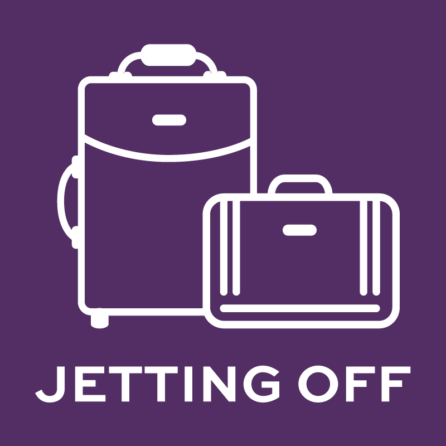 JETTING OFF