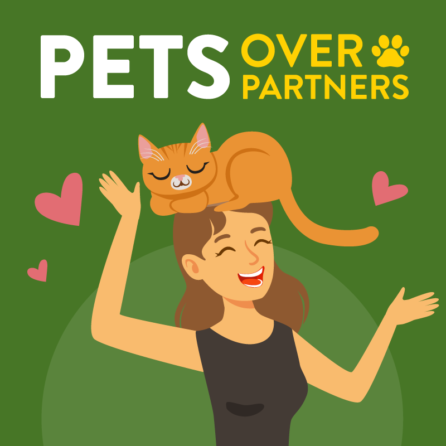 PETS OVER PARTNERS