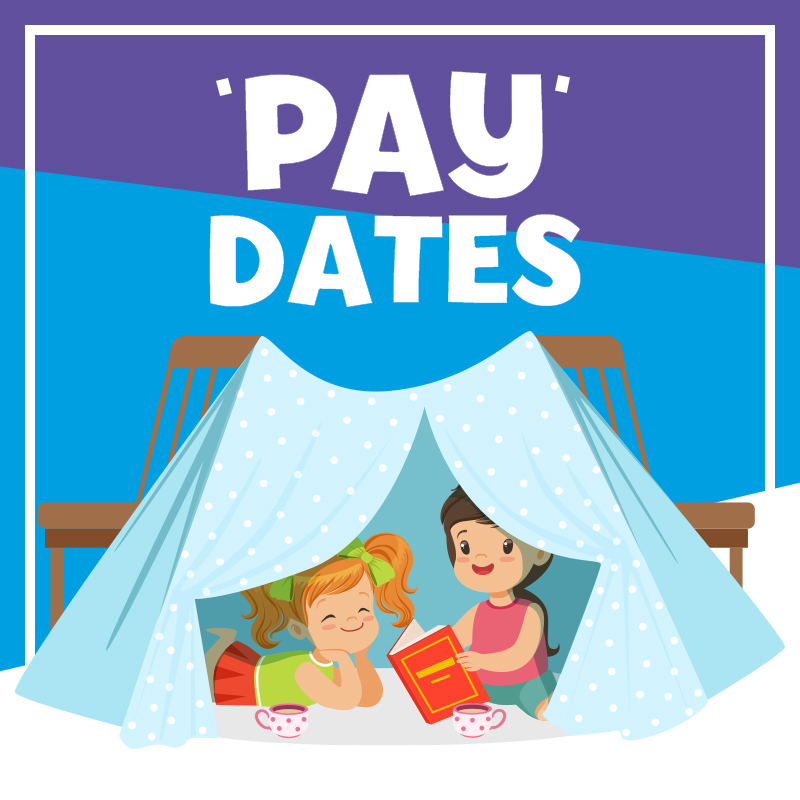 'PAY'
DATES